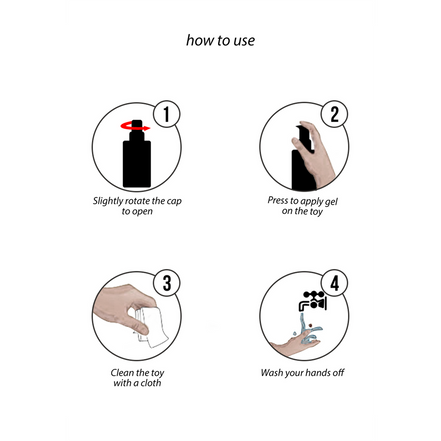 how to use

1

Slightly rotate the cap to open

2

Press to apply gel on the toy

3

Clean the toy with a cloth

4

Wash your hands off