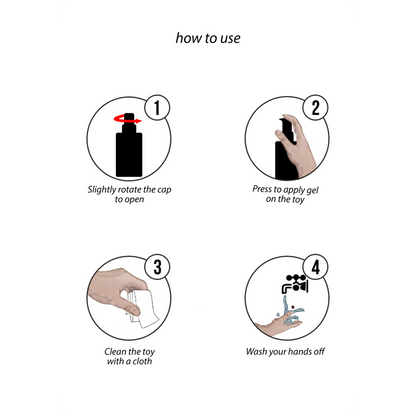 how to use

1

Slightly rotate the cap to open

2

Press to apply gel on the toy

3

Clean the toy with a cloth

4

Wash your hands off