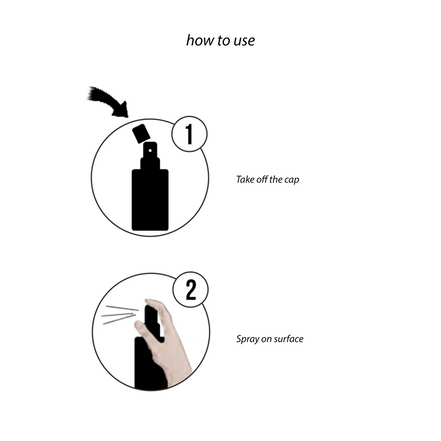 how to use

1

Take off the cap

2

Spray on surface