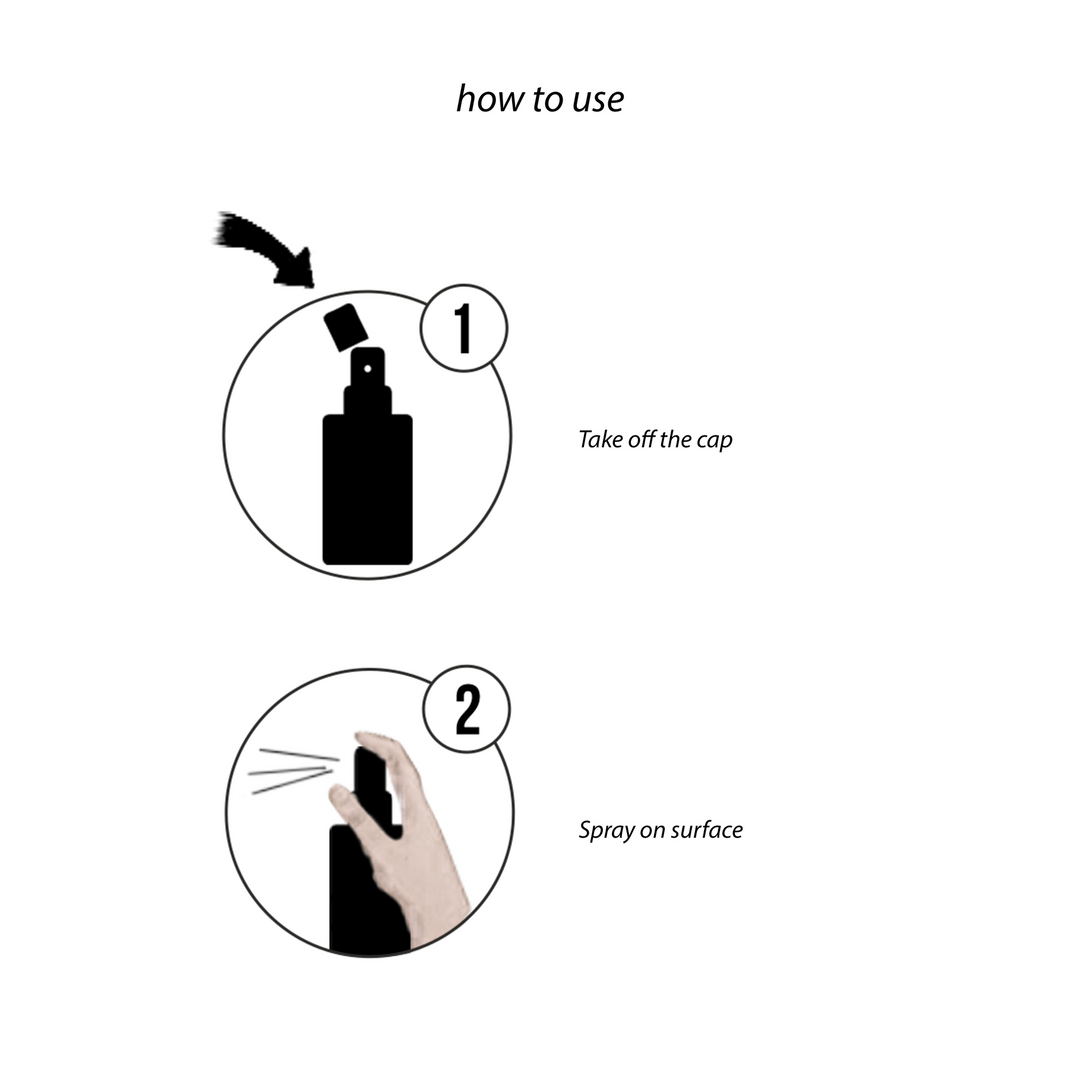 how to use

1

Take off the cap

2

Spray on surface