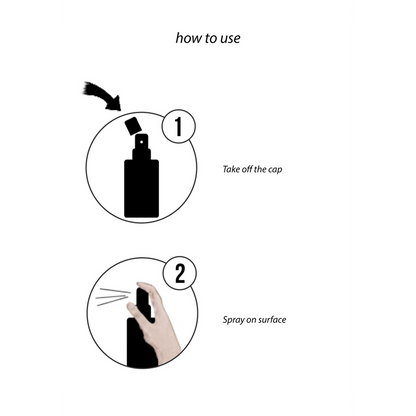 how to use

1

Take off the cap

2

Spray on surface