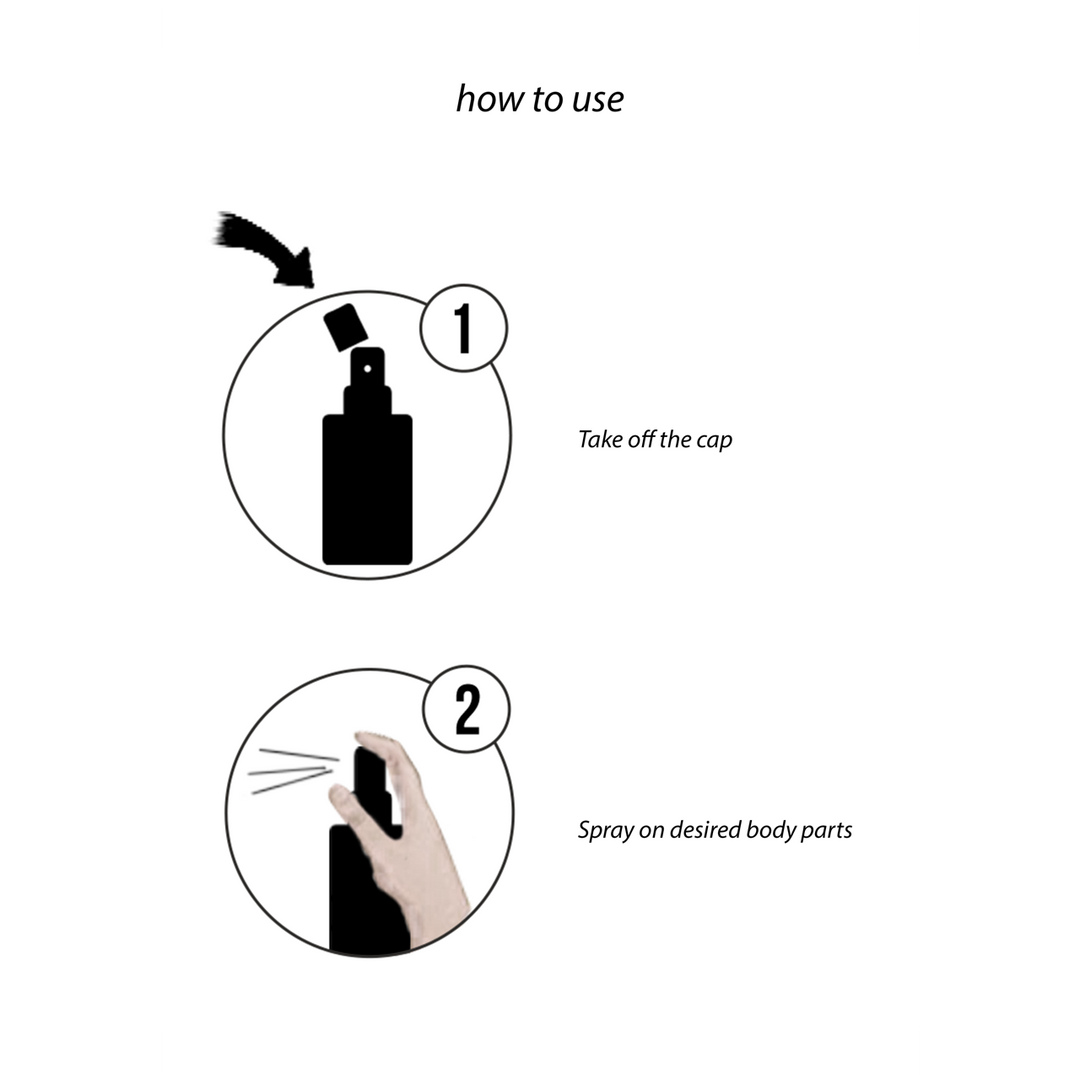 how to use

1

Take off the cap

2

Spray on desired body parts