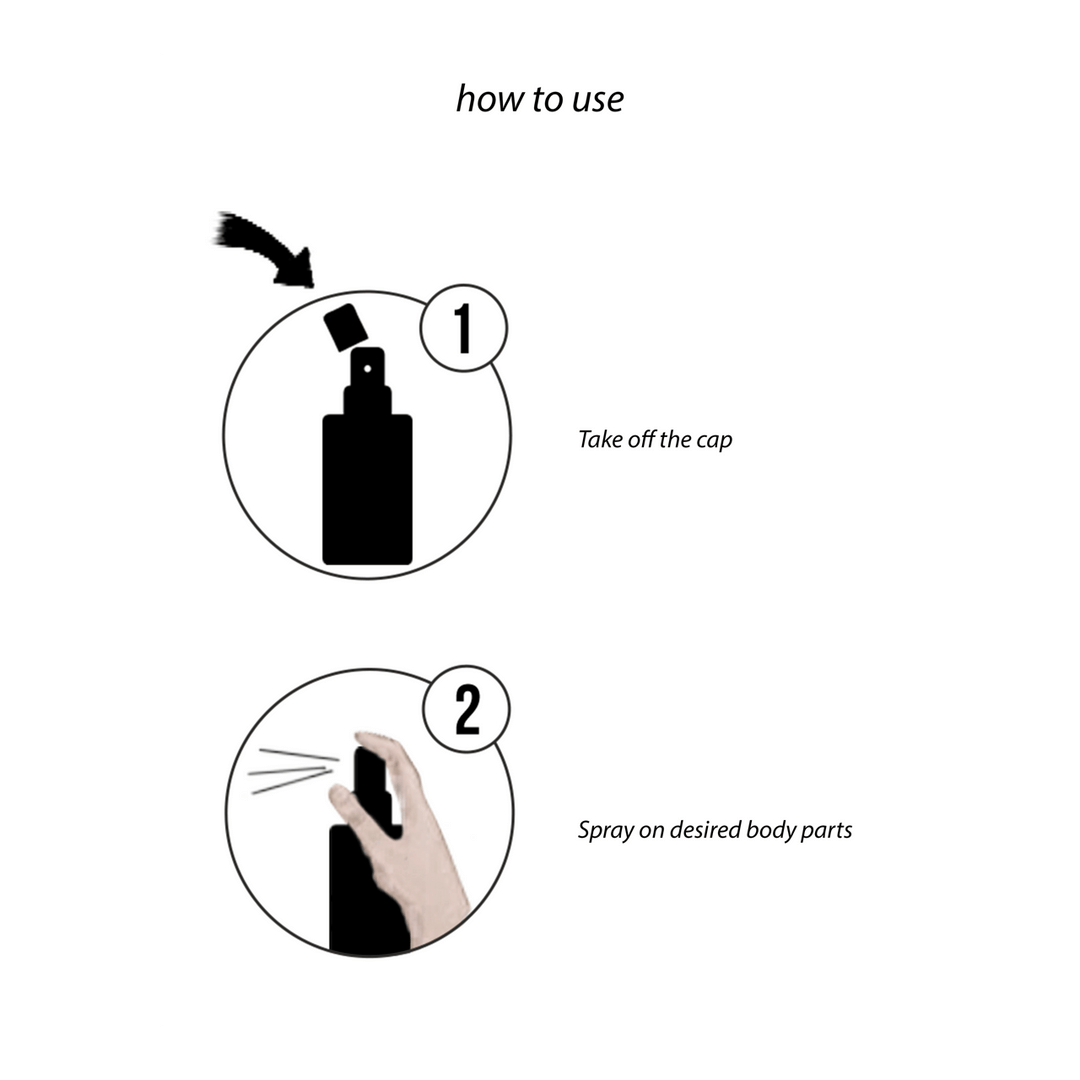 how to use

1

Take off the cap

2

Spray on desired body parts