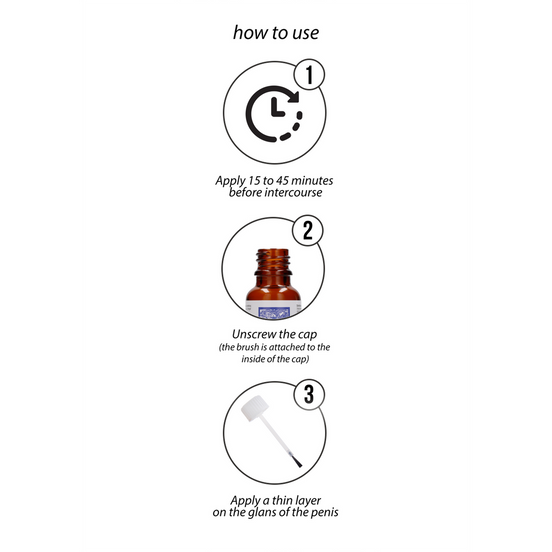 how to use

1

Apply 15 to 45 minutes before intercourse

2

Unscrew the cap
(the brush is attached to the inside of the cap)

3

Apply a thin layer on the glans of the penis